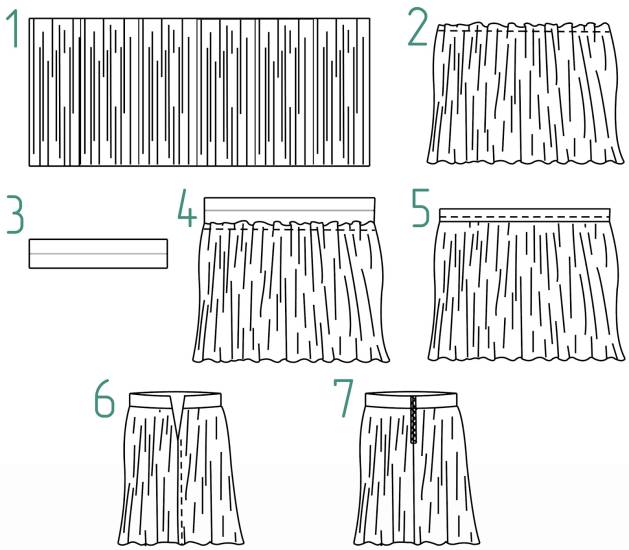 1
2
3
4
5
6
7